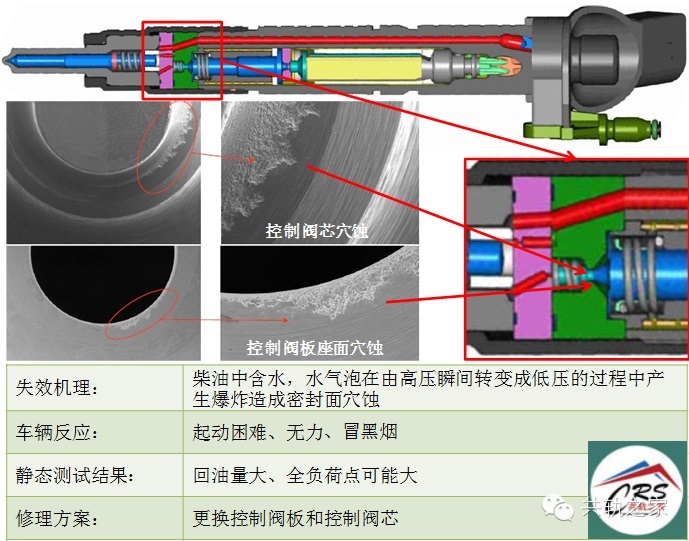 控制阀芯穴蚀

控制阀板座面穴蚀

| 失效机理： | 柴油中含水，水气泡在由高压瞬间转变成低压的过程中产生爆炸造成密封面穴蚀 |
|---|---|
| 车辆反应： | 起动困难、无力、冒黑烟 |
| 静态测试结果： | 回油量大、全负荷点可能大 |
| 修理方案： | 更换控制阀板和控制阀芯 |

CRS

共轨之家