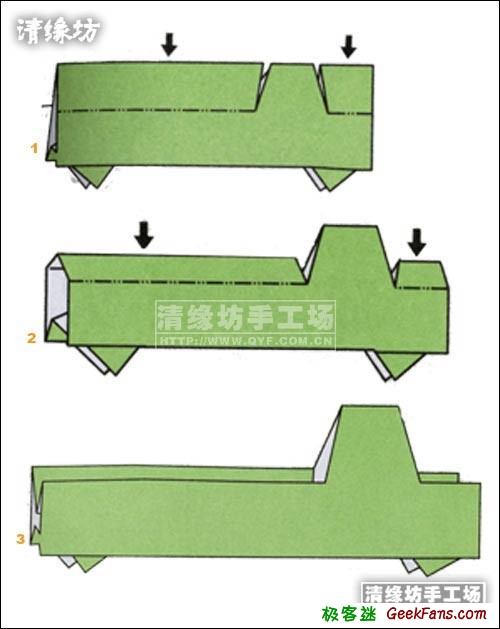 清缘坊

1

2

清缘坊手工场
HTTP://WWW.QYF.COM.CN

3

清缘坊手工场

极客迷 GeekFans.com