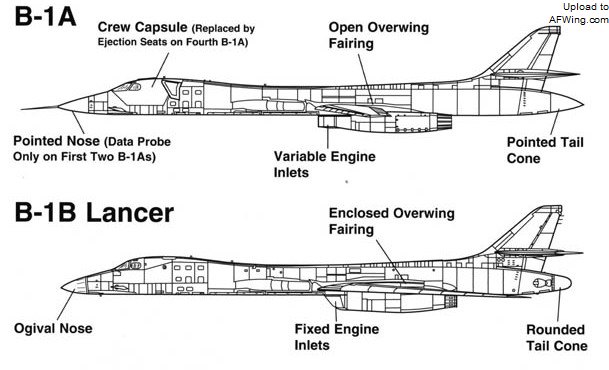 B-1A

Upload to AFWing.com

Crew Capsule (Replaced by Ejection Seats on Fourth B-1A)

Open Overwing Fairing

Pointed Nose (Data Probe Only on First Two B-1As)

Variable Engine Inlets

Pointed Tail Cone

B-1B Lancer

Enclosed Overwing Fairing

Ogival Nose

Fixed Engine Inlets

Rounded Tail Cone