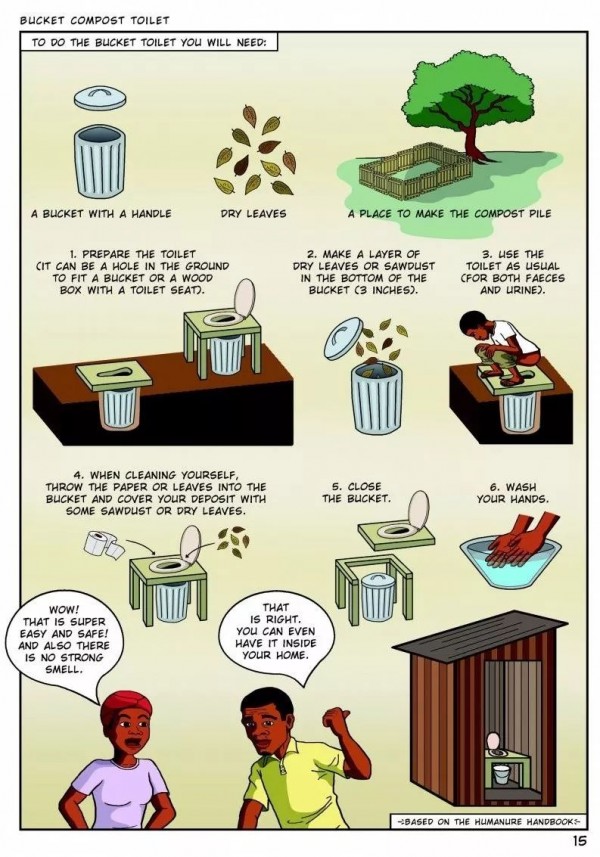 BUCKET COMPOST TOILET

TO DO THE BUCKET TOILET YOU WILL NEED:

A BUCKET WITH A HANDLE

DRY LEAVES

A PLACE TO MAKE THE COMPOST PILE

1. PREPARE THE TOILET (IT CAN BE A HOLE IN THE GROUND TO FIT A BUCKET OR A WOOD BOX WITH A TOILET SEAT).

2. MAKE A LAYER OF DRY LEAVES OR SAWDUST IN THE BOTTOM OF THE BUCKET (3 INCHES).

3. USE THE TOILET AS USUAL (FOR BOTH FAECES AND URINE).

4. WHEN CLEANING YOURSELF, THROW THE PAPER OR LEAVES INTO THE BUCKET AND COVER YOUR DEPOSIT WITH SOME SAWDUST OR DRY LEAVES.

5. CLOSE THE BUCKET.

6. WASH YOUR HANDS.

WOW! THAT IS SUPER EASY AND SAFE! AND ALSO THERE IS NO STRONG SMELL.

THAT IS RIGHT. YOU CAN EVEN HAVE IT INSIDE YOUR HOME.

~BASED ON THE HUMANURE HANDBOOK~

15