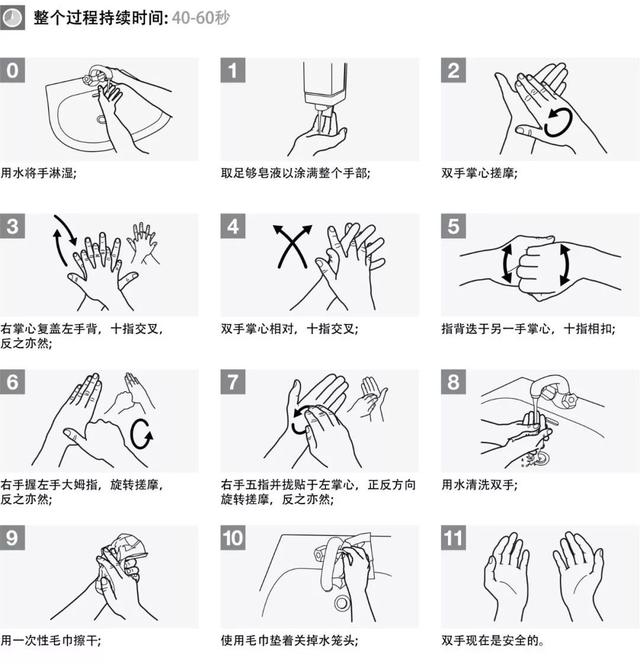 整个过程持续时间: 40-60秒

0
用水将手淋湿;

1
取足够皂液以涂满整个手部;

2
双手掌心搓摩;

3
右掌心复盖左手背，十指交叉，反之亦然;

4
双手掌心相对，十指交叉;

5
指背迭于另一手掌心，十指相扣;

6
右手握左手大姆指，旋转搓摩，反之亦然;

7
右手五指并拢贴于左掌心，正反方向旋转搓摩，反之亦然;

8
用水清洗双手;

9
用一次性毛巾擦干;

10
使用毛巾垫着关掉水笼头;

11
双手现在是安全的。