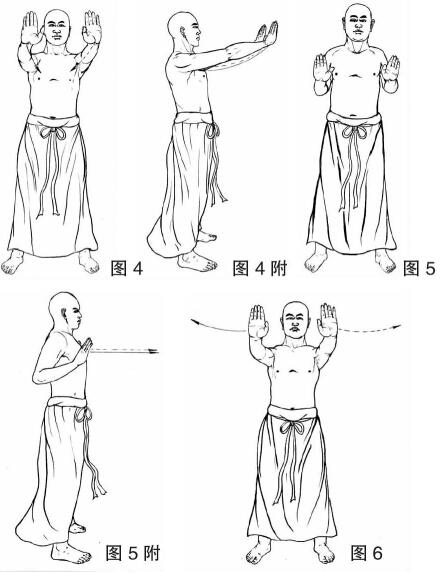 图 4

图 4 附

图 5

图 5 附

图 6