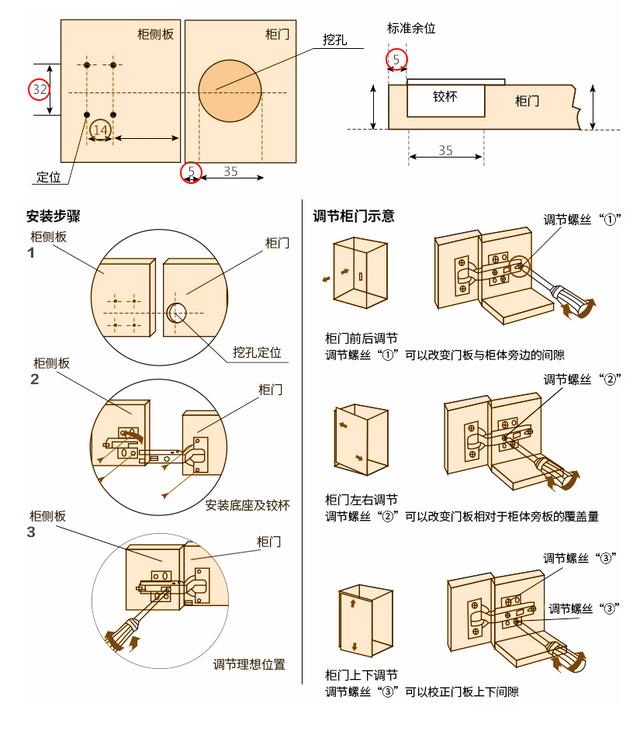 柜侧板

柜门

挖孔

32

14

定位

5

35

标准余位

5

铰杯

柜门

35

安装步骤

柜侧板
1

柜门

挖孔定位

柜侧板
2

柜门

安装底座及铰杯

柜侧板
3

柜门

调节理想位置

调节柜门示意

调节螺丝“①”

柜门前后调节
调节螺丝“①”可以改变门板与柜体旁边的间隙

调节螺丝“②”

柜门左右调节
调节螺丝“②”可以改变门板相对于柜体旁板的覆盖量

调节螺丝“③”

调节螺丝“③”

柜门上下调节
调节螺丝“③”可以校正门板上下间隙